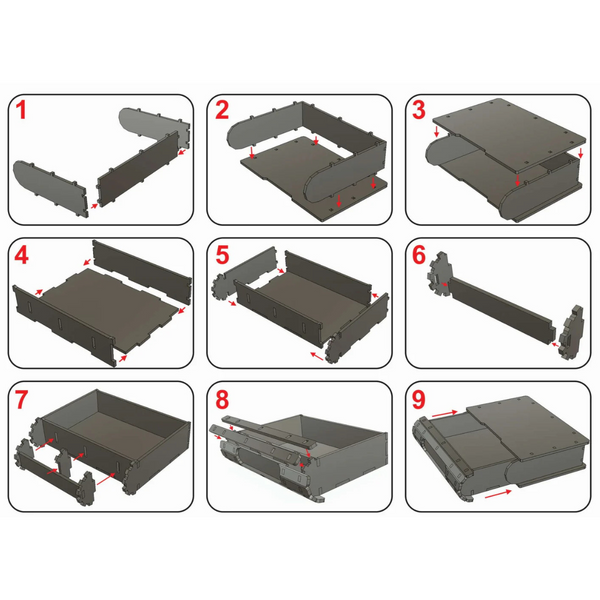 1

2

3

4

5

6

7

8

9