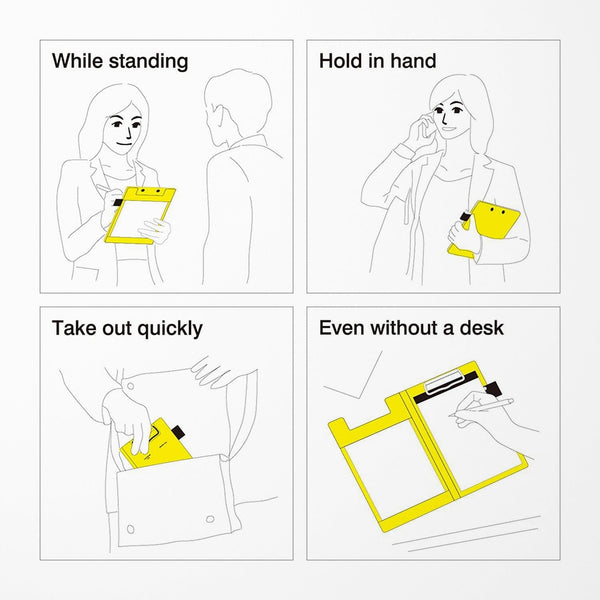 While standing

Hold in hand

Take out quickly

Even without a desk